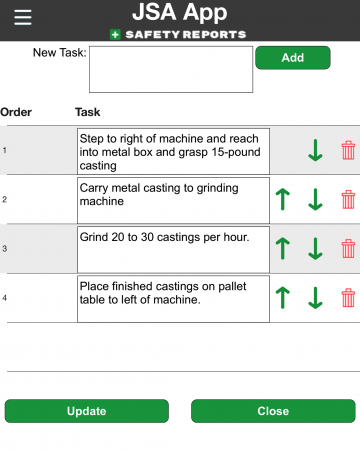 JSA App

SAFETY REPORTS

New Task:

Add

| Order | Task |
|---|---|
| 1 | Step to right of machine and reach into metal box and grasp 15-pound casting |
| 2 | Carry metal casting to grinding machine |
| 3 | Grind 20 to 30 castings per hour. |
| 4 | Place finished castings on pallet table to left of machine. |

Update

Close